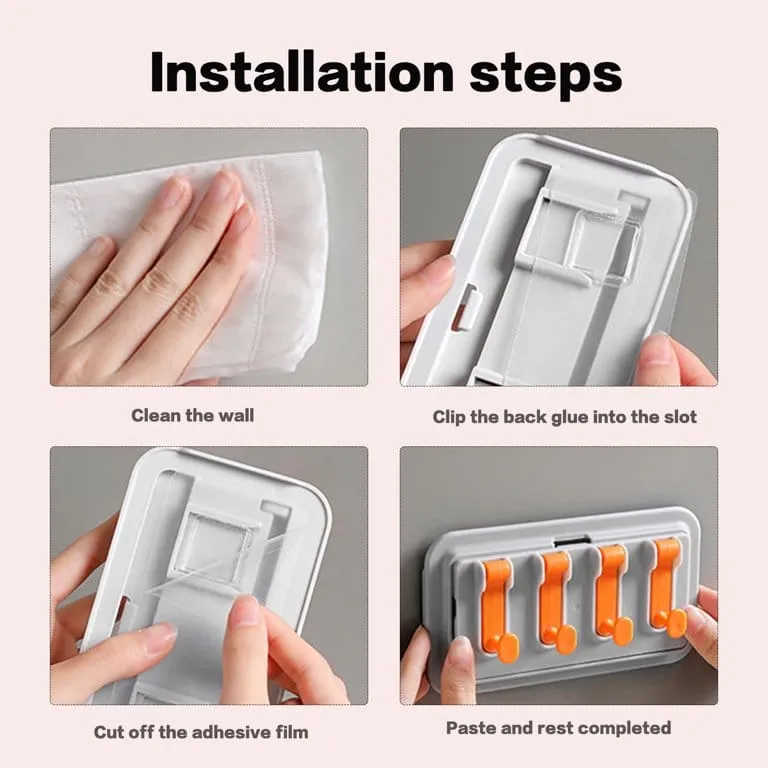 Installation steps

Clean the wall

Clip the back glue into the slot

Cut off the adhesive film

Paste and rest completed